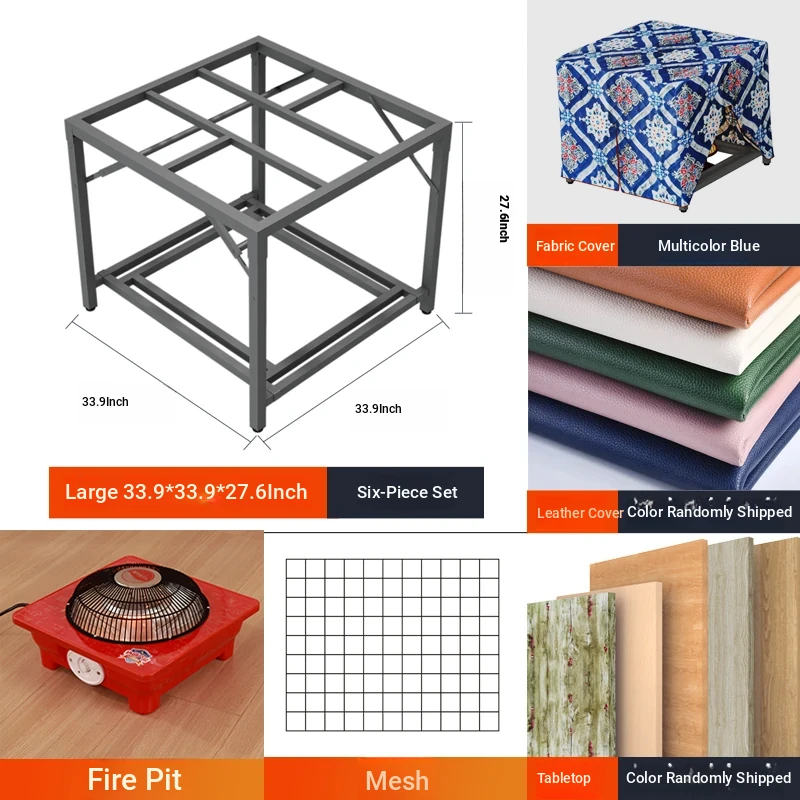 27.6Inch

33.9Inch

33.9Inch

Large 33.9*33.9*27.6Inch

Six-Piece Set

Fabric Cover

Multicolor Blue

Leather Cover

Color Randomly Shipped

Fire Pit

Mesh

Tabletop

Color Randomly Shipped