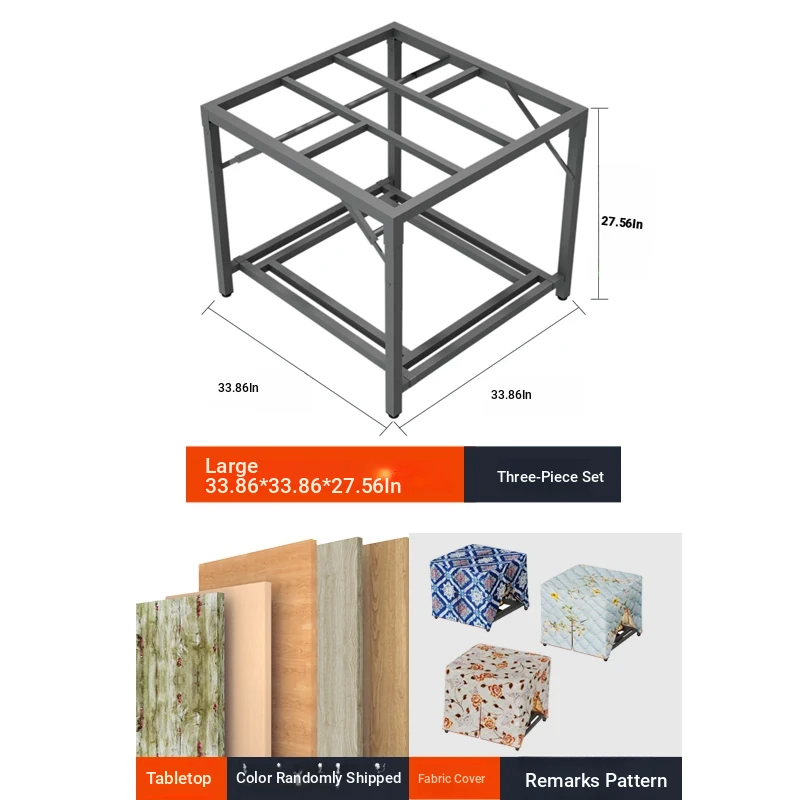 27.56In

33.86In

33.86In

Large
33.86*33.86*27.56In

Three-Piece Set

Tabletop

Color Randomly Shipped

Fabric Cover

Remarks Pattern