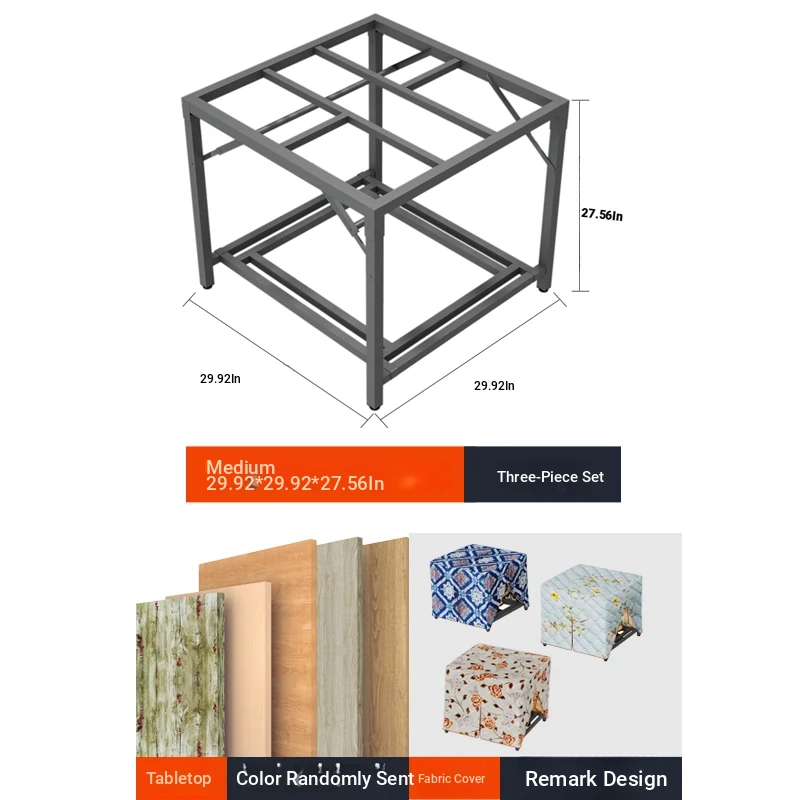 27.56In

29.92In

29.92In

Medium
29.92*29.92*27.56In

Three-Piece Set

Tabletop

Color Randomly Sent

Fabric Cover

Remark Design