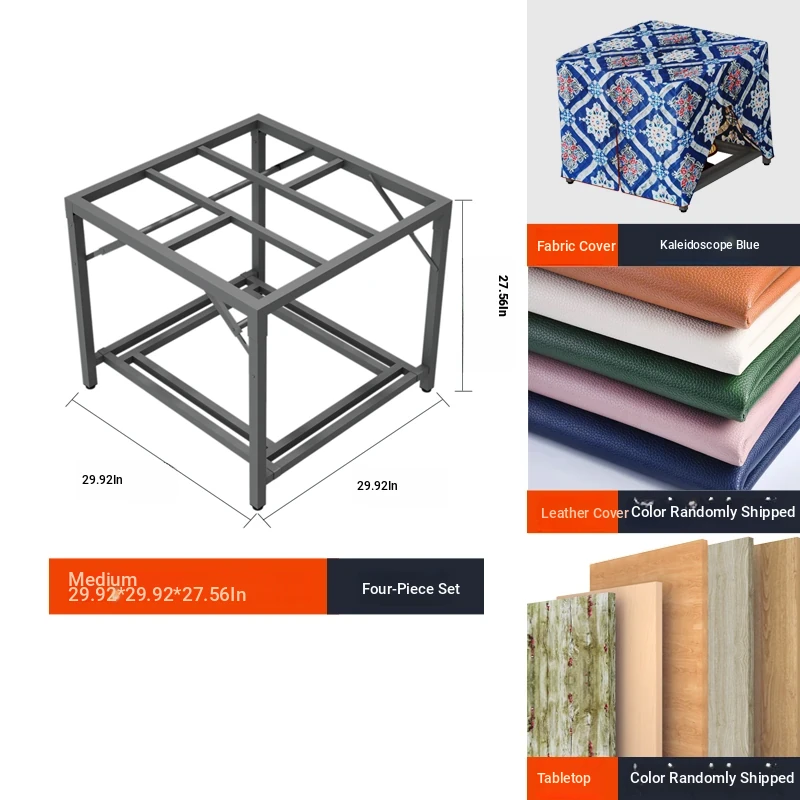 27.56In

29.92In

29.92In

Medium
29.92*29.92*27.56In

Four-Piece Set

Fabric Cover

Kaleidoscope Blue

Leather Cover

Color Randomly Shipped

Tabletop

Color Randomly Shipped