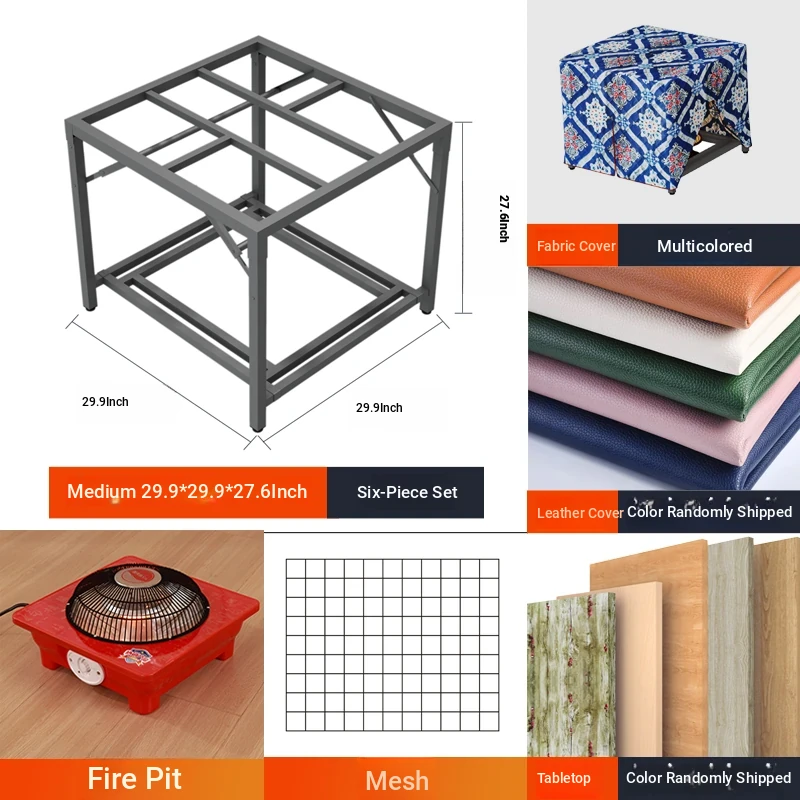 27.6Inch

29.9Inch

29.9Inch

Medium 29.9*29.9*27.6Inch

Six-Piece Set

Fabric Cover

Multicolored

Leather Cover

Color Randomly Shipped

Fire Pit

Mesh

Tabletop

Color Randomly Shipped