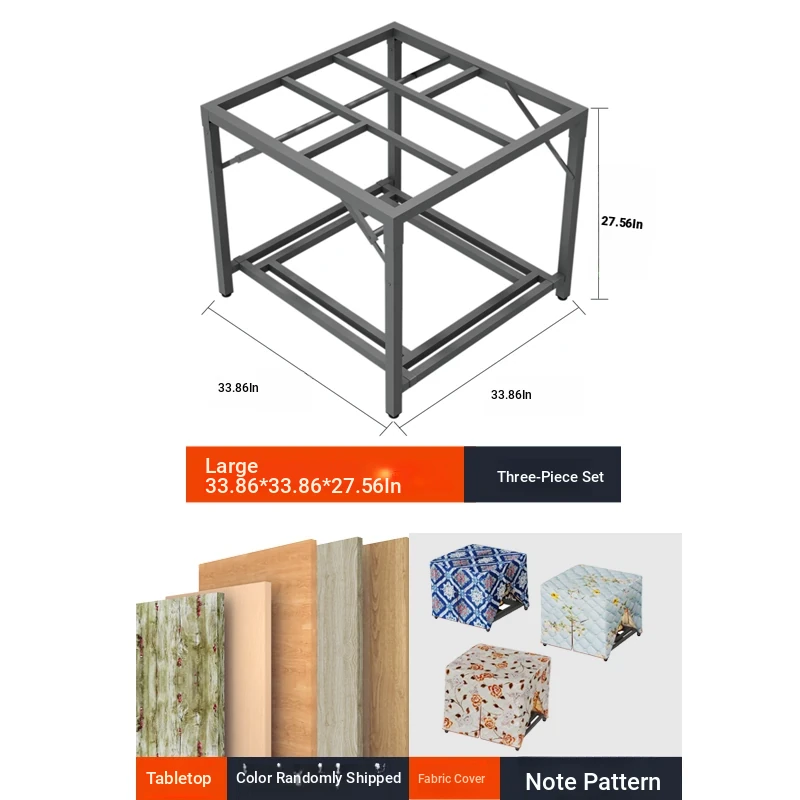 27.56In

33.86In

33.86In

Large
33.86*33.86*27.56In

Three-Piece Set

Tabletop

Color Randomly Shipped

Fabric Cover

Note Pattern