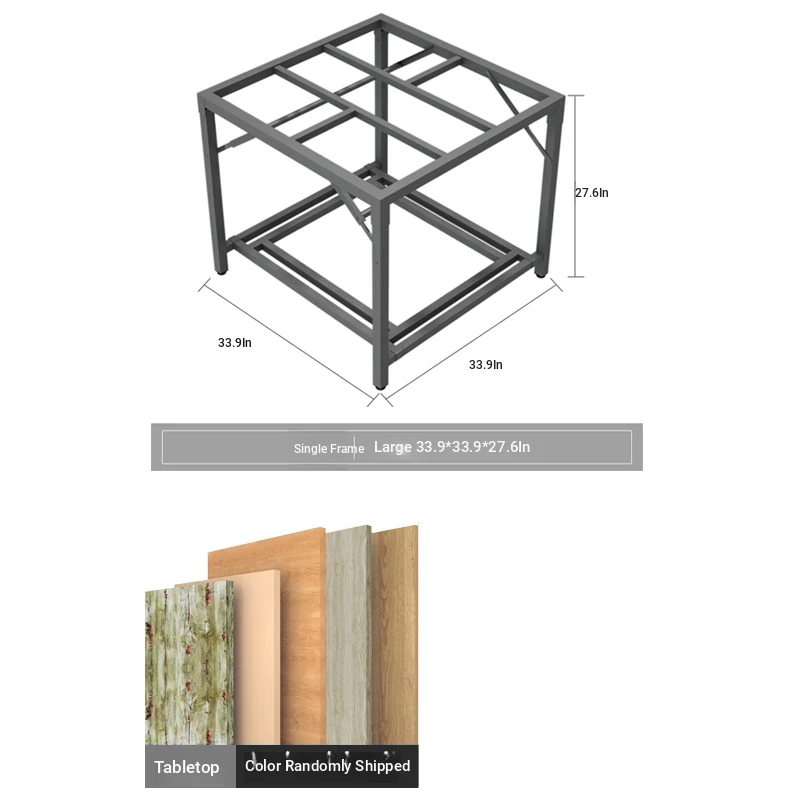 27.6In

33.9In

33.9In

Single Frame Large 33.9*33.9*27.6In

Tabletop Color Randomly Shipped