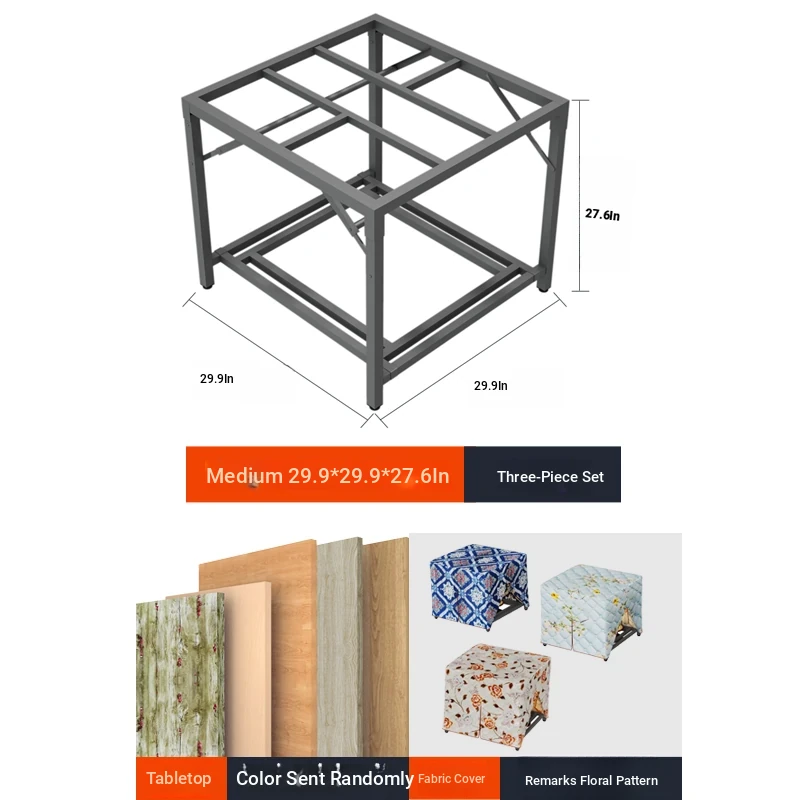 27.6In

29.9In

29.9In

Medium 29.9*29.9*27.6In

Three-Piece Set

Tabletop

Color Sent Randomly

Fabric Cover

Remarks Floral Pattern