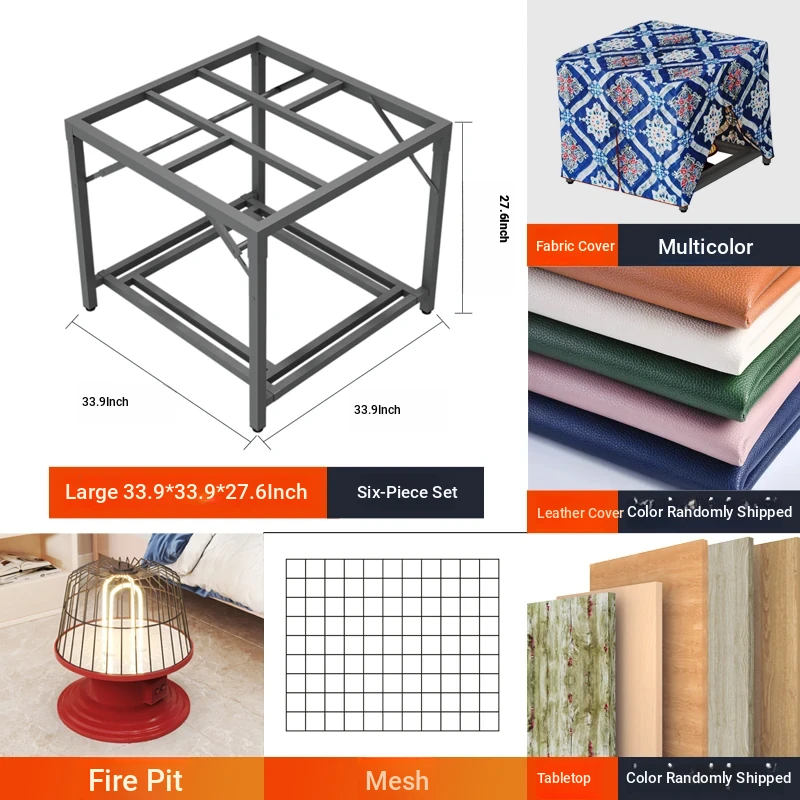 27.6Inch

33.9Inch

33.9Inch

Large 33.9*33.9*27.6Inch

Six-Piece Set

Fabric Cover

Multicolor

Leather Cover

Color Randomly Shipped

Fire Pit

Mesh

Tabletop

Color Randomly Shipped