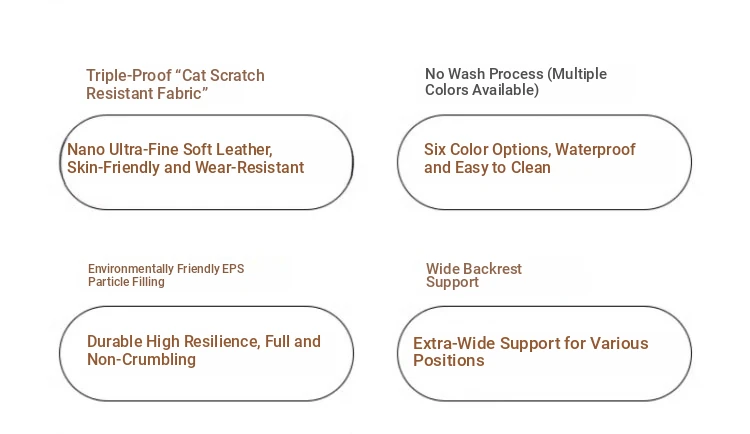 Triple-Proof "Cat Scratch Resistant Fabric"

Nano Ultra-Fine Soft Leather, Skin-Friendly and Wear-Resistant

No Wash Process (Multiple Colors Available)

Six Color Options, Waterproof and Easy to Clean

Environmentally Friendly EPS Particle Filling

Durable High Resilience, Full and Non-Crumbling

Wide Backrest Support

Extra-Wide Support for Various Positions