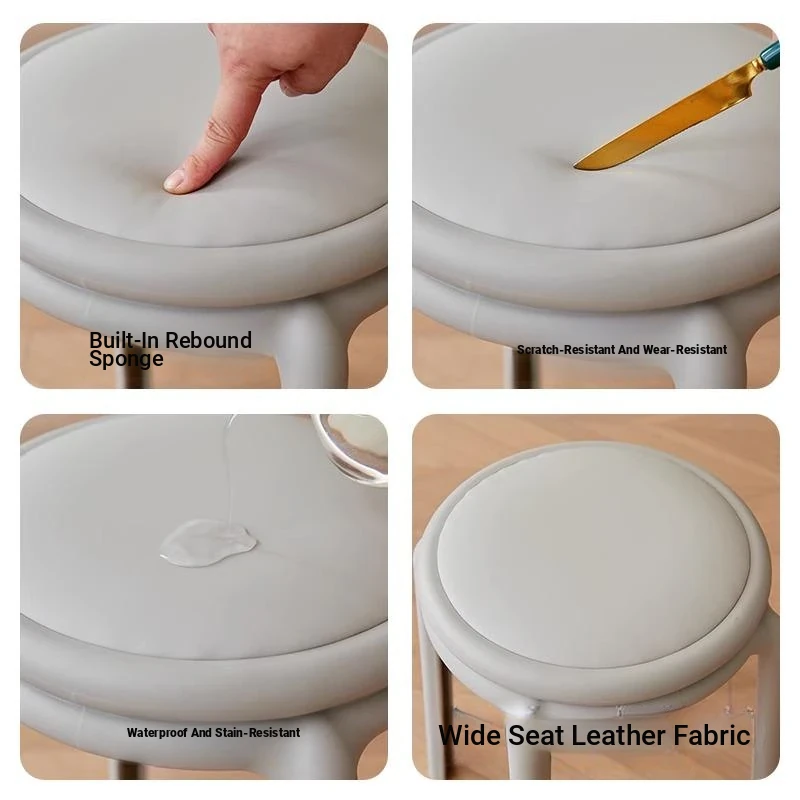 Built-In Rebound Sponge

Scratch-Resistant And Wear-Resistant

Waterproof And Stain-Resistant

Wide Seat Leather Fabric