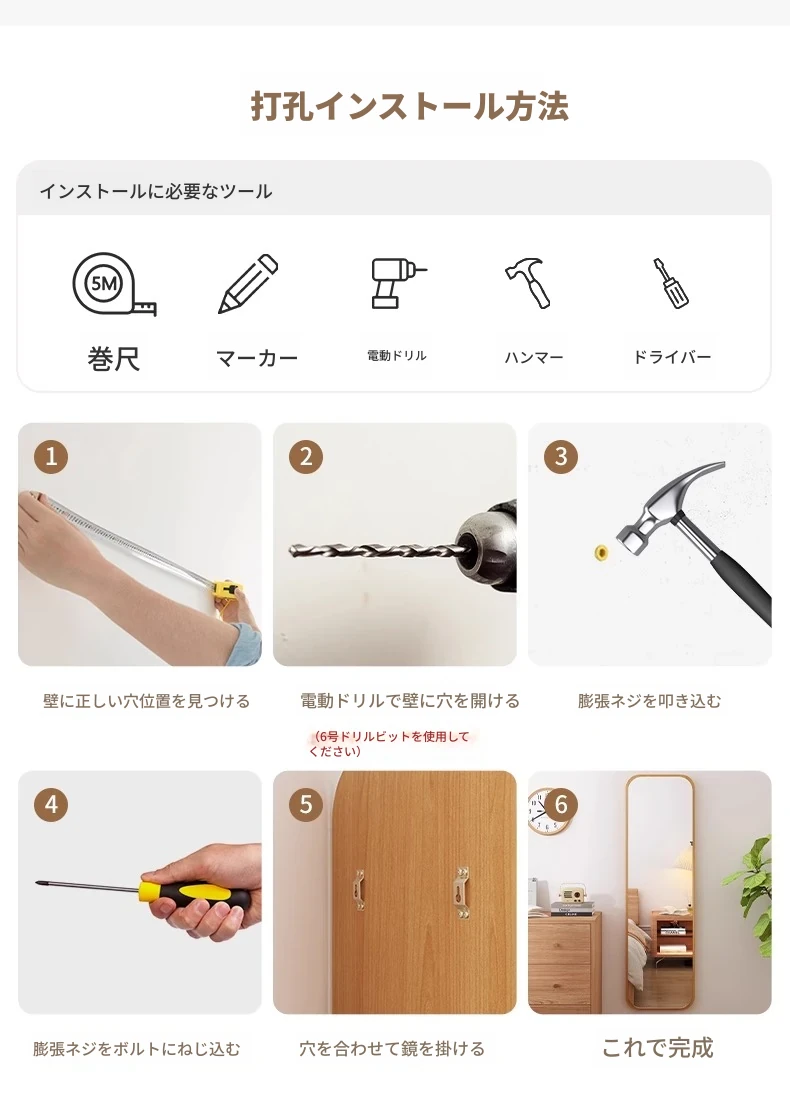 打孔インストール方法

インストールに必要なツール

5M

巻尺

マーカー

電動ドリル

ハンマー

ドライバー

1

壁に正しい穴位置を見つける

2

電動ドリルで壁に穴を開ける

（6号ドリルビットを使用してください）

3

膨張ネジを叩き込む

4

膨張ネジをボルトにねじ込む

5

穴を合わせて鏡を掛ける

6

これで完成