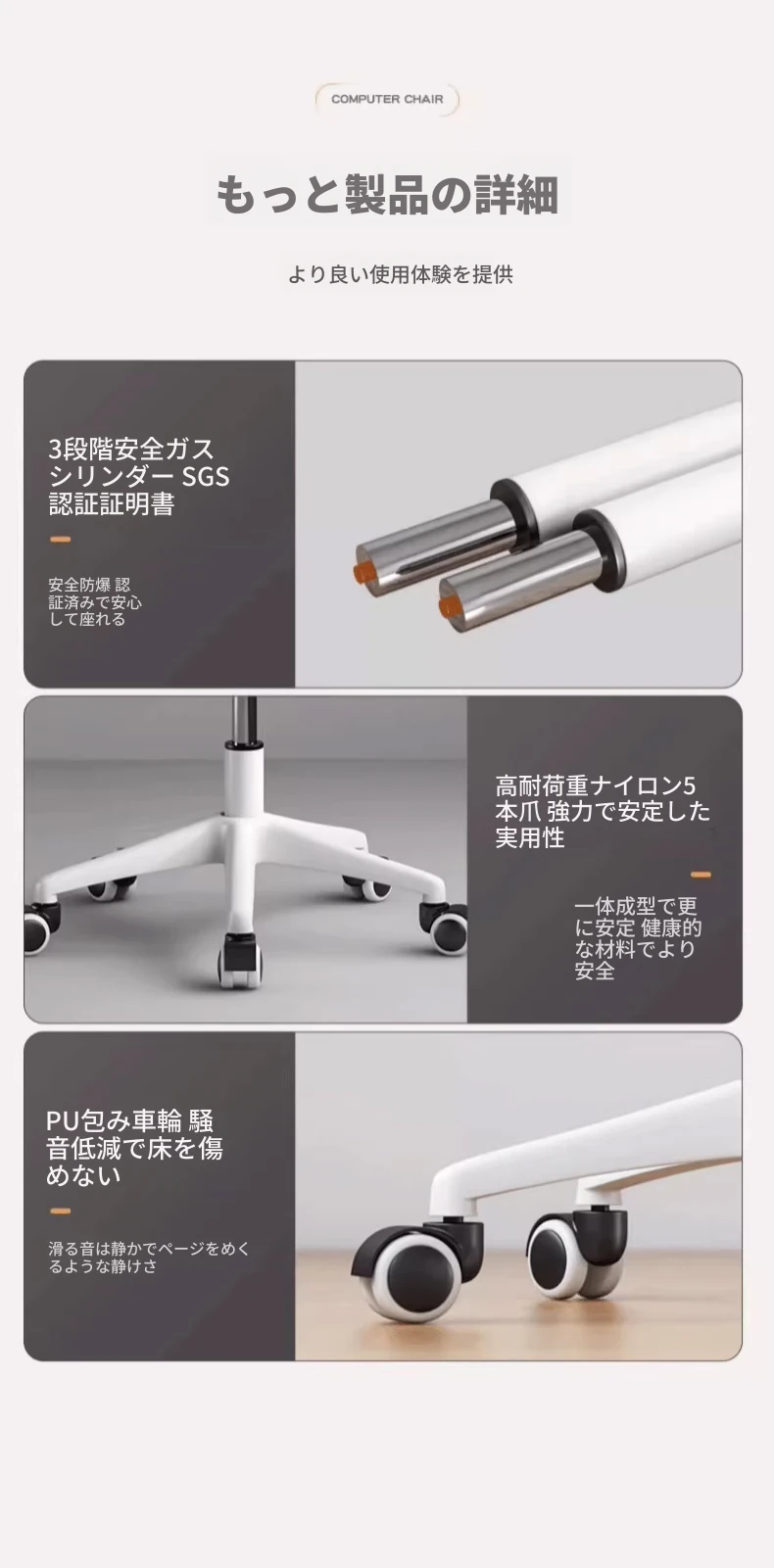 COMPUTER CHAIR

もっと製品の詳細

より良い使用体験を提供

3段階安全ガスシリンダー SGS認証証明書

安全防爆 認証済みで安心して座れる

高耐荷重ナイロン5本爪 強力で安定した実用性

一体成型で更に安定 健康的な材料でより安全

PU包み車輪 騒音低減で床を傷めない

滑る音は静かでページをめくるような静けさ