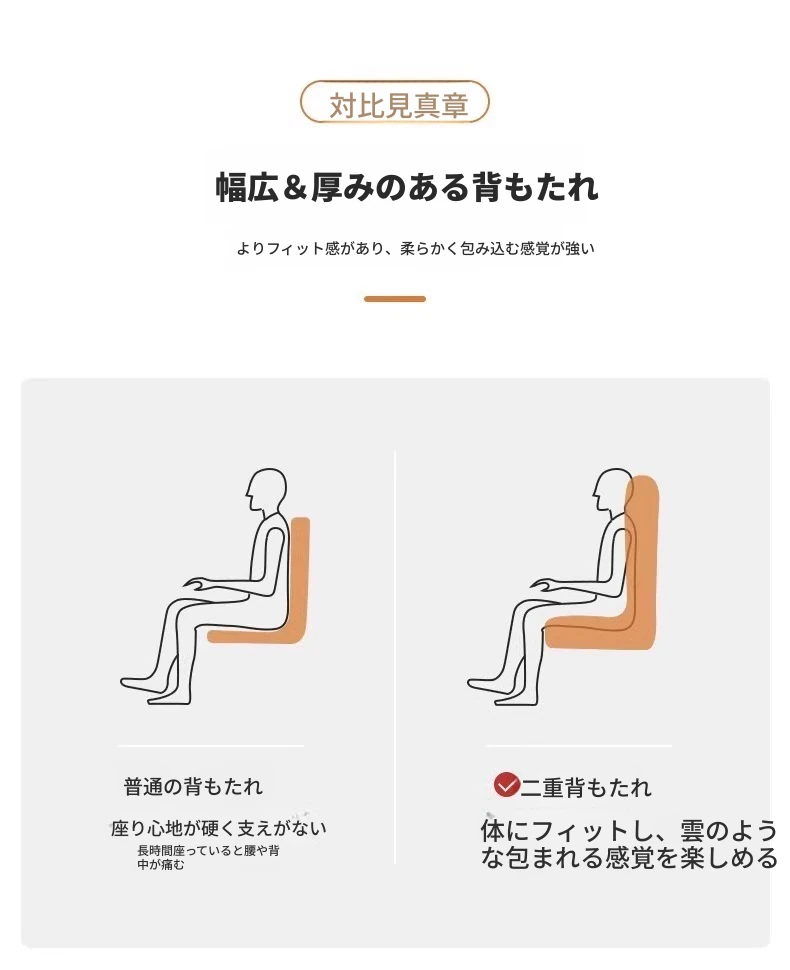 対比見真章

幅広＆厚みのある背もたれ

よりフィット感があり、柔らかく包み込む感覚が強い

普通の背もたれ

座り心地が硬く支えがない

長時間座っていると腰や背中が痛む

二重背もたれ

体にフィットし、雲のような包まれる感覚を楽しめる