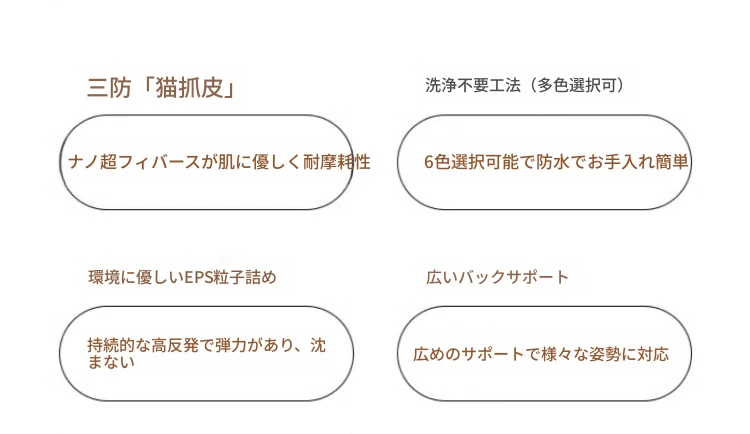 三防「猫抓皮」

ナノ超フィバースが肌に優しく耐摩耗性

洗浄不要工法（多色選択可）

6色選択可能で防水でお手入れ簡単

環境に優しいEPS粒子詰め

持続的な高反発で弾力があり、沈まない

広いバックサポート

広めのサポートで様々な姿勢に対応